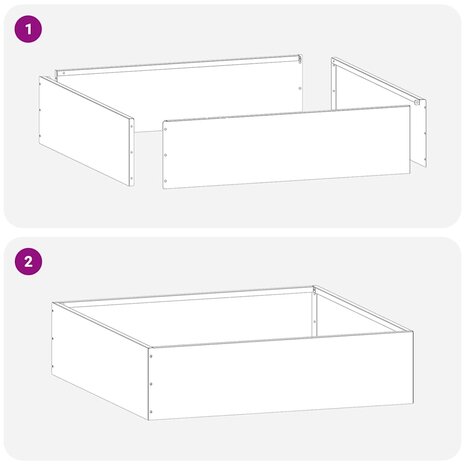 1

2