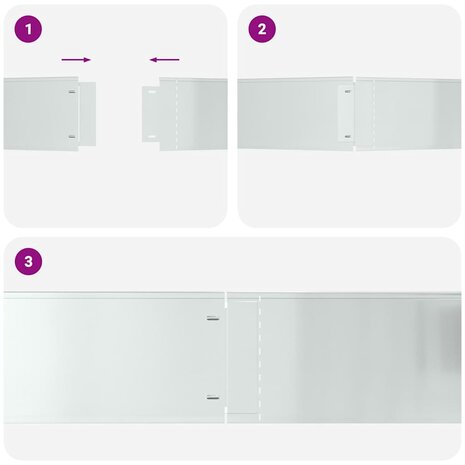 1

2

3