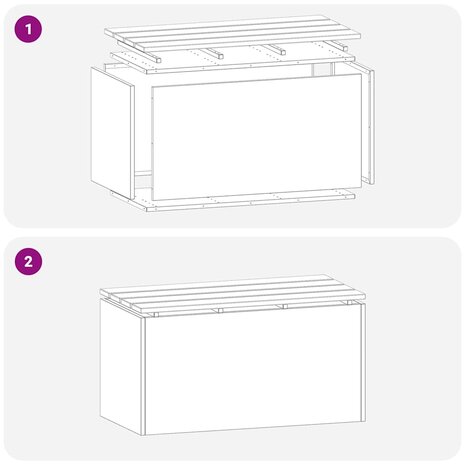 1

2