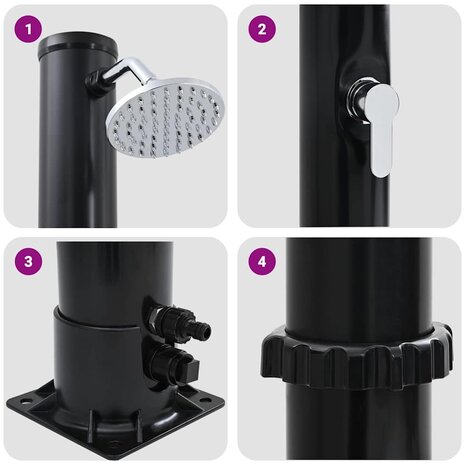 1

2

3

4