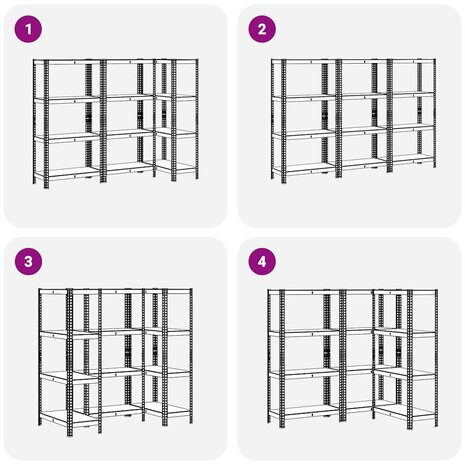 1

2

3

4