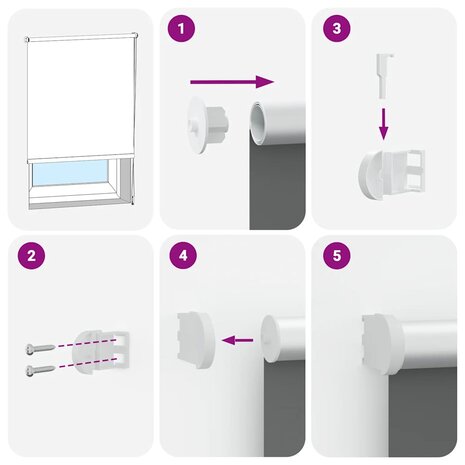 1

3

2

4

5